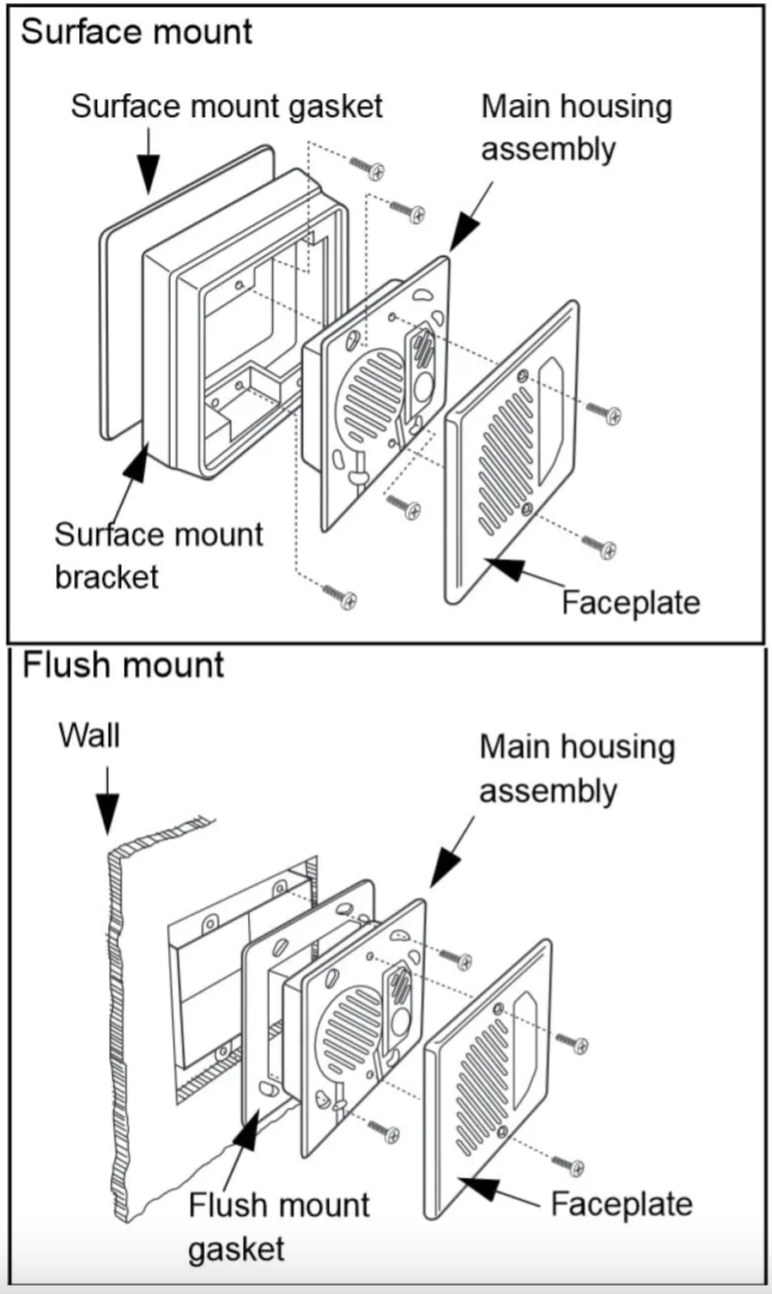 Surface mount

Surface mount gasket

Main housing assembly

Surface mount bracket

Faceplate

Flush mount

Wall

Main housing assembly

Flush mount gasket

Faceplate