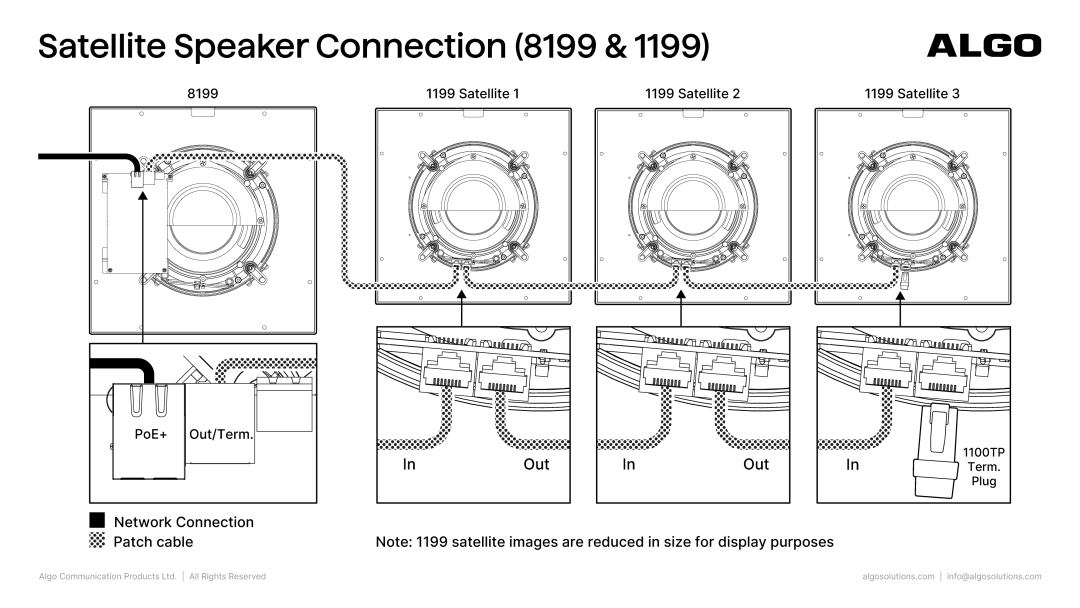 Satellite Speaker Connection (8199 & 1199)

ALGO

8199

1199 Satellite 1

1199 Satellite 2

1199 Satellite 3

PoE+

Out/Term.

In

Out

In

Out

In

1100TP Term. Plug

Network Connection

Patch cable

Note: 1199 satellite images are reduced in size for display purposes

Algo Communication Products Ltd. | All Rights Reserved

algosolutions.com | info@algosolutions.com