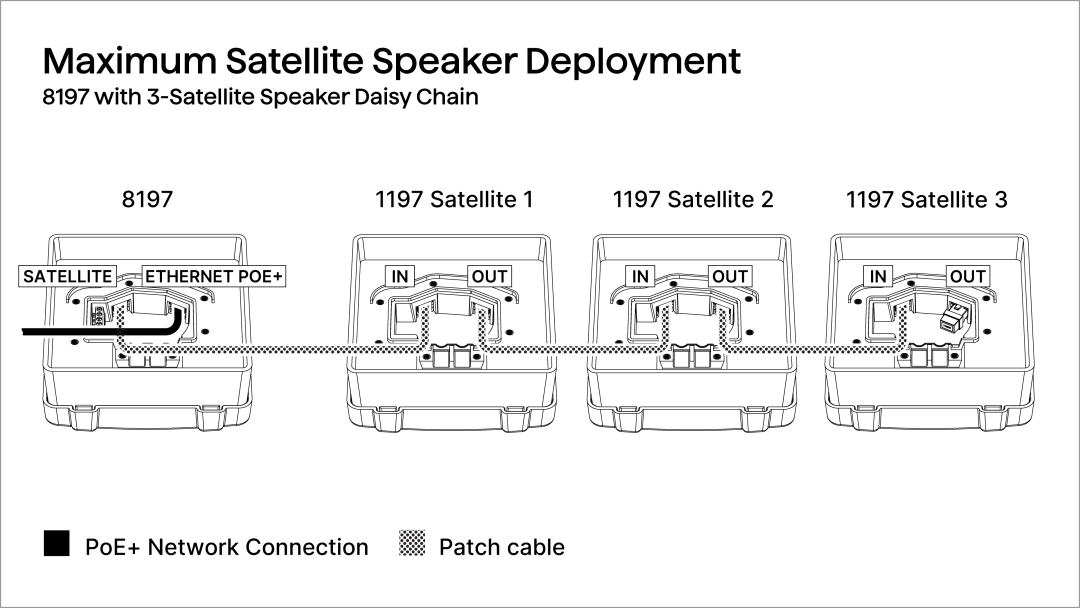 Maximum Satellite Speaker Deployment
8197 with 3-Satellite Speaker Daisy Chain

8197
SATELLITE
ETHERNET POE+

1197 Satellite 1
IN
OUT

1197 Satellite 2
IN
OUT

1197 Satellite 3
IN
OUT

PoE+ Network Connection
Patch cable